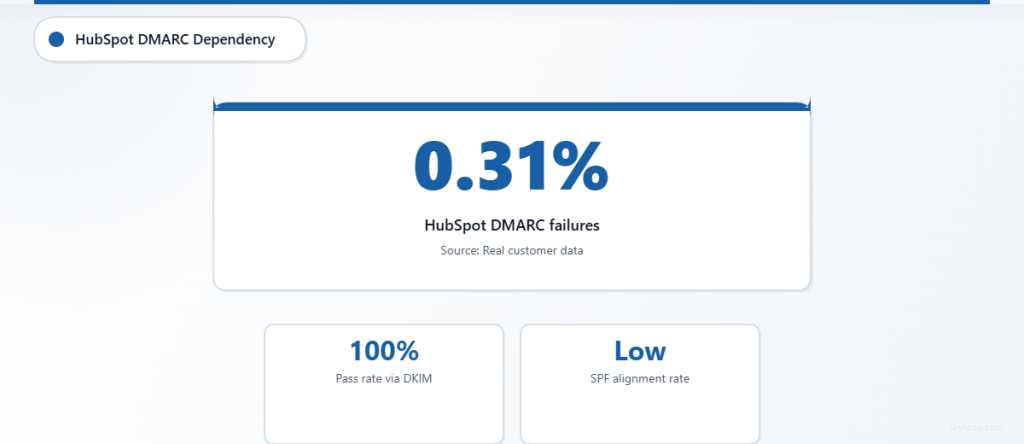 HubSpot DMARC Dependency

0.31%

HubSpot DMARC failures

Source: Real customer data

100%

Pass rate via DKIM

Low

SPF alignment rate

skysnag.com