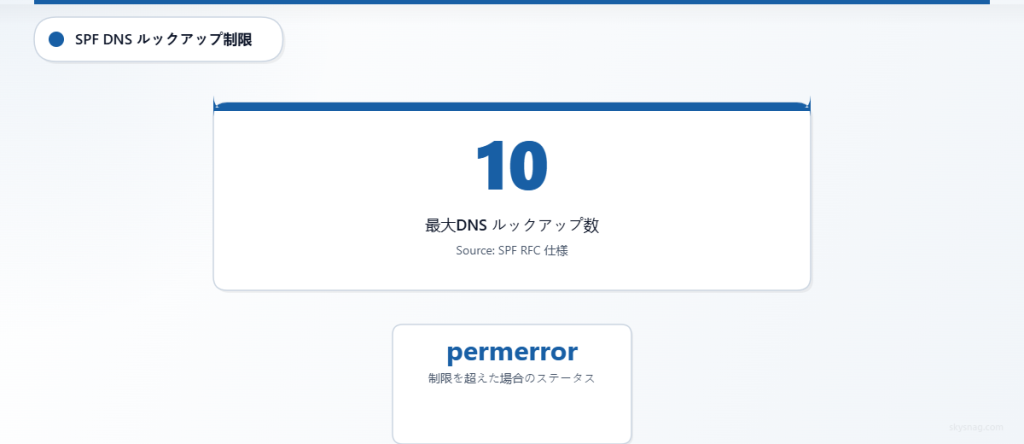 SPF DNS ルックアップ制限

10

最大DNS ルックアップ数

Source: SPF RFC 仕様

permerror

制限を超えた場合のステータス

skysnag.com