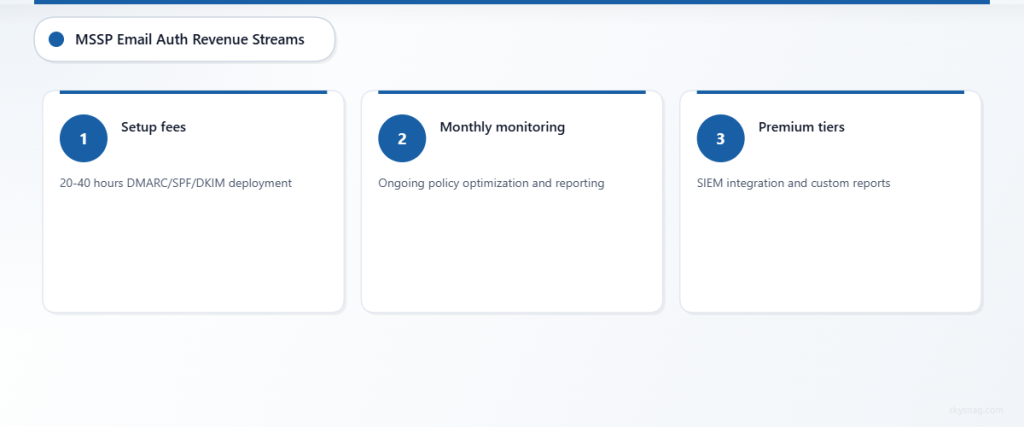 MSSP Email Auth Revenue Streams

1

Setup fees

20-40 hours DMARC/SPF/DKIM deployment

2

Monthly monitoring

Ongoing policy optimization and reporting

3

Premium tiers

SIEM integration and custom reports

skysnag.com